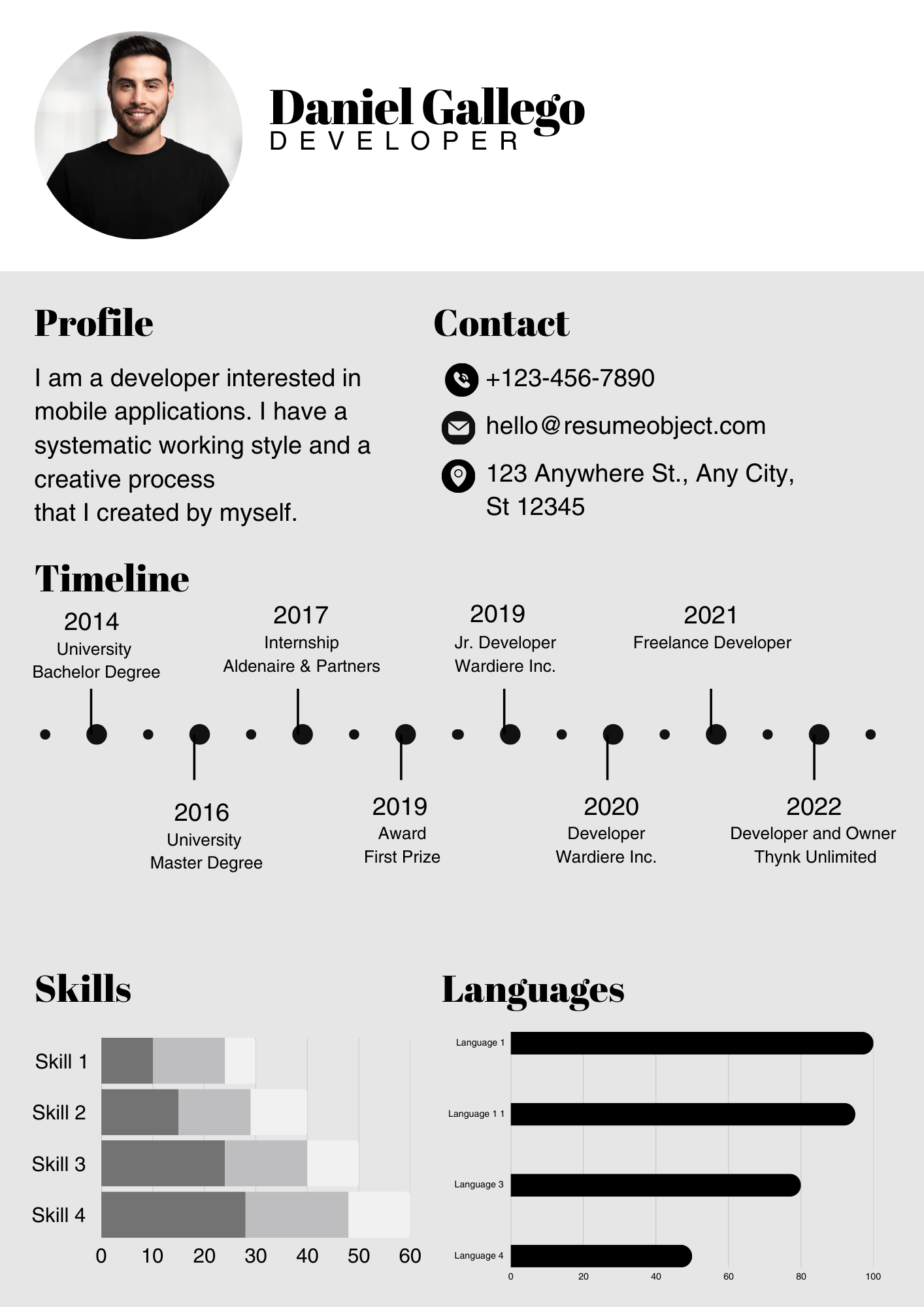 Daniel Gallego
DEVELOPER

Profile

I am a developer interested in mobile applications. I have a systematic working style and a creative process
that I created by myself.

Contact

+123-456-7890

hello@resumeobject.com

123 Anywhere St., Any City, St 12345

Timeline

2014
University
Bachelor Degree

2017
Internship
Aldenaire & Partners

2019
Jr. Developer
Wardiere Inc.

2021
Freelance Developer

2016
University
Master Degree

2019
Award
First Prize

2020
Developer
Wardiere Inc.

2022
Developer and Owner
Thynk Unlimited

Skills

Skill 1
Skill 2
Skill 3
Skill 4
0 10 20 30 40 50 60

Languages

Language 1
Language 1 1
Language 3
Language 4
0 20 40 60 80 100